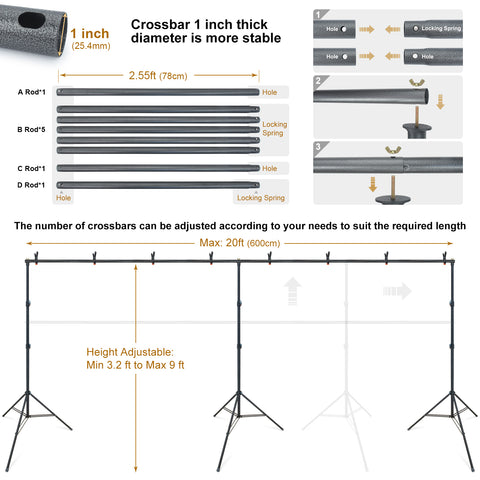 1 inch
(25.4mm)

Crossbar 1 inch thick diameter is more stable

2.55ft (78cm)

A Rod*1
Hole

B Rod*5
Locking Spring

C Rod*1
Hole

D Rod*1
Hole
Locking Spring

1
Hole
Locking Spring
Hole
Hole

2

3

The number of crossbars can be adjusted according to your needs to suit the required length

Max: 20ft (600cm)

Height Adjustable:
Min 3.2 ft to Max 9 ft